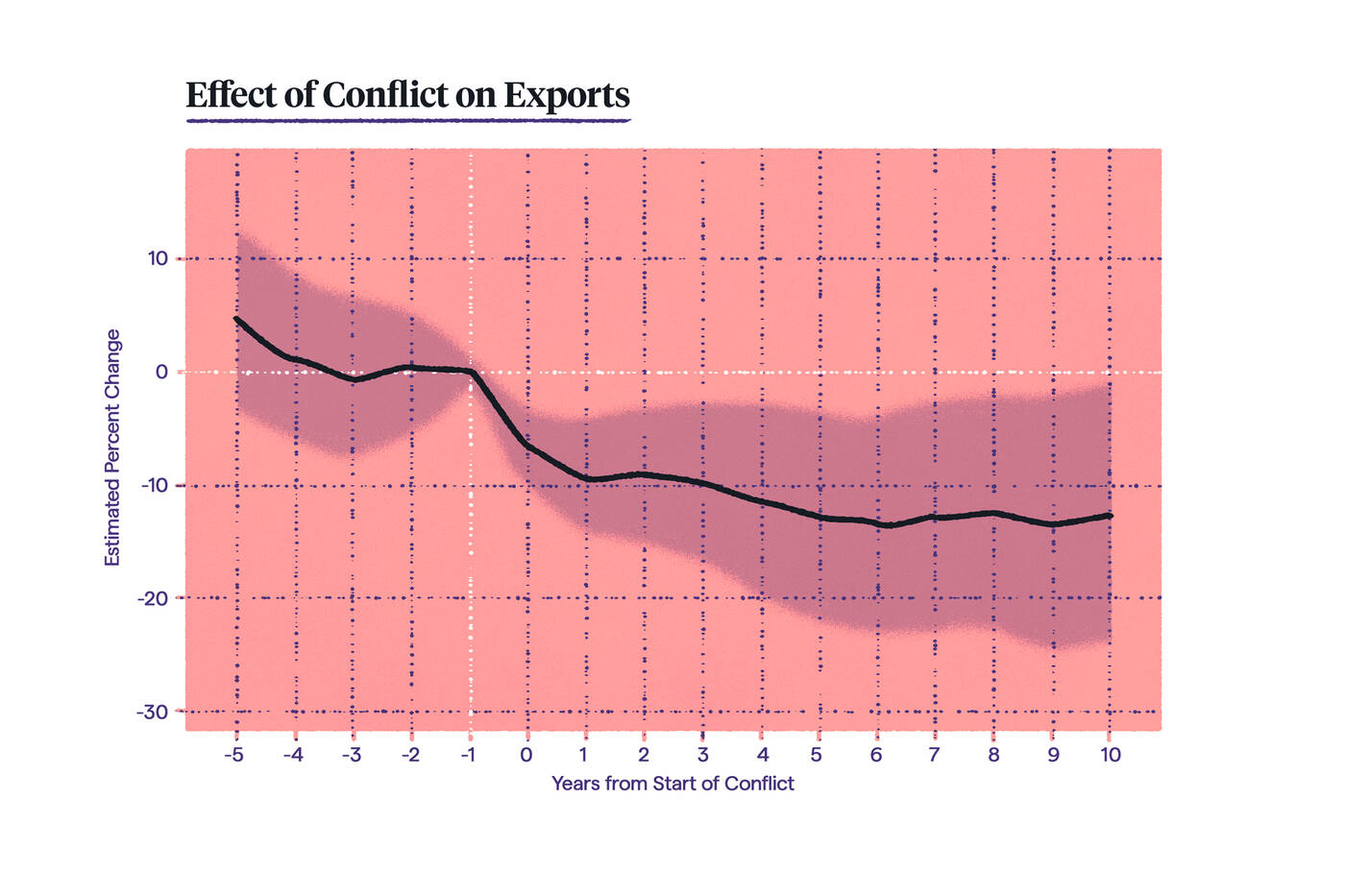 Effect of Conflict on Exports

Estimated Percent Change

10
0
-10
-20
-30

-5 -4 -3 -2 -1 0 1 2 3 4 5 6 7 8 9 10

Years from Start of Conflict